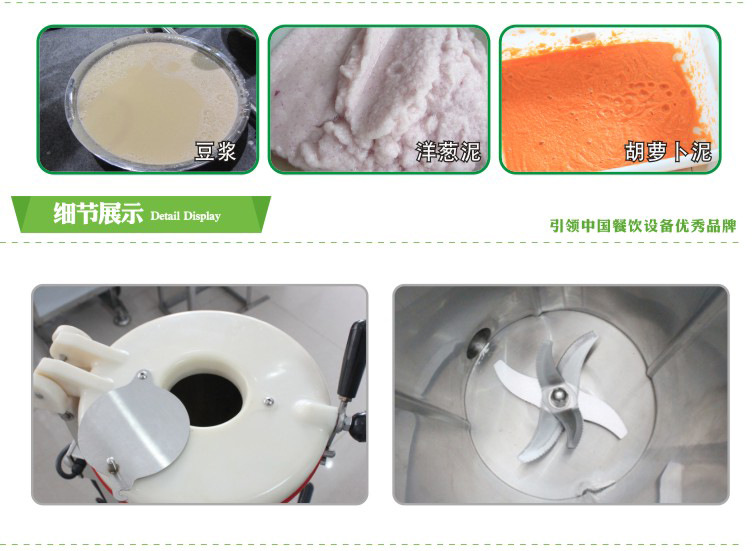 豆浆

洋葱泥

胡萝卜泥

细节展示 Detail Display

引领中国餐饮设备优秀品牌