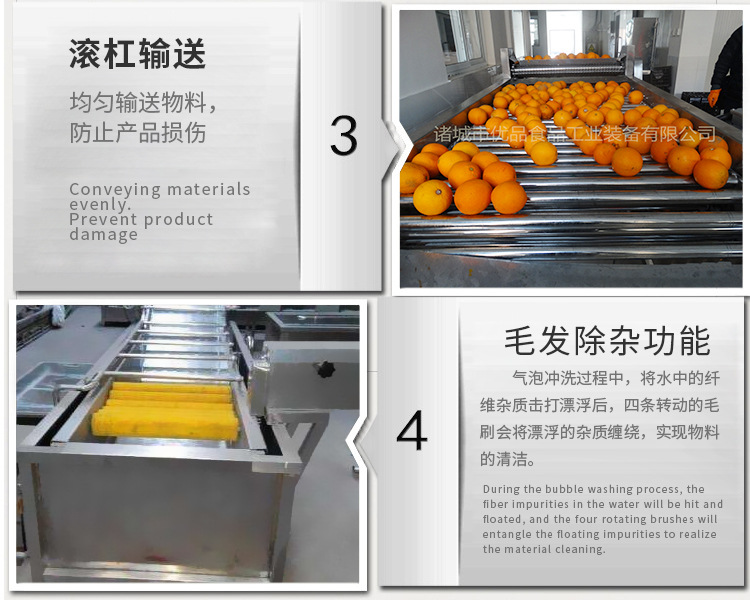 滚杠输送

均匀输送物料，防止产品损伤

Conveying materials evenly. Prevent product damage

3

诸城市优品食品工业装备有限公司

4

毛发除杂功能

气泡冲洗过程中，将水中的纤维杂质击打漂浮后，四条转动的毛刷会将漂浮的杂质缠绕，实现物料的清洁。

During the bubble washing process, the fiber impurities in the water will be hit and floated, and the four rotating brushes will entangle the floating impurities to realize the material cleaning.