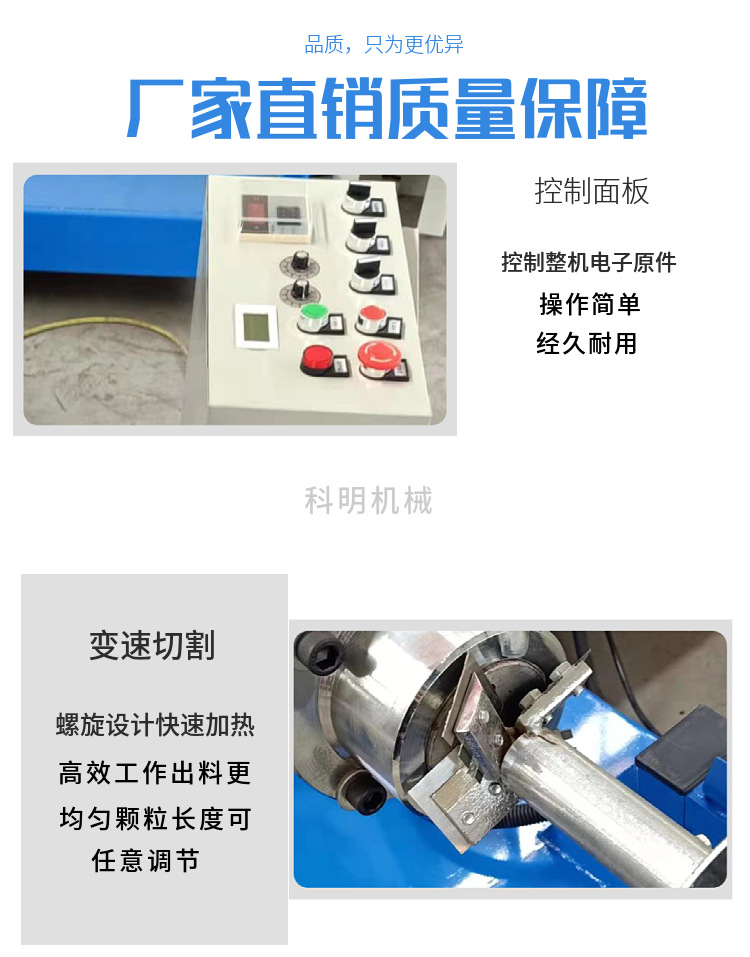 品质，只为更优异

厂家直销质量保障

控制面板

控制整机电子原件
操作简单
经久耐用

科明机械

变速切割

螺旋设计快速加热
高效工作出料更
均匀颗粒长度可
任意调节