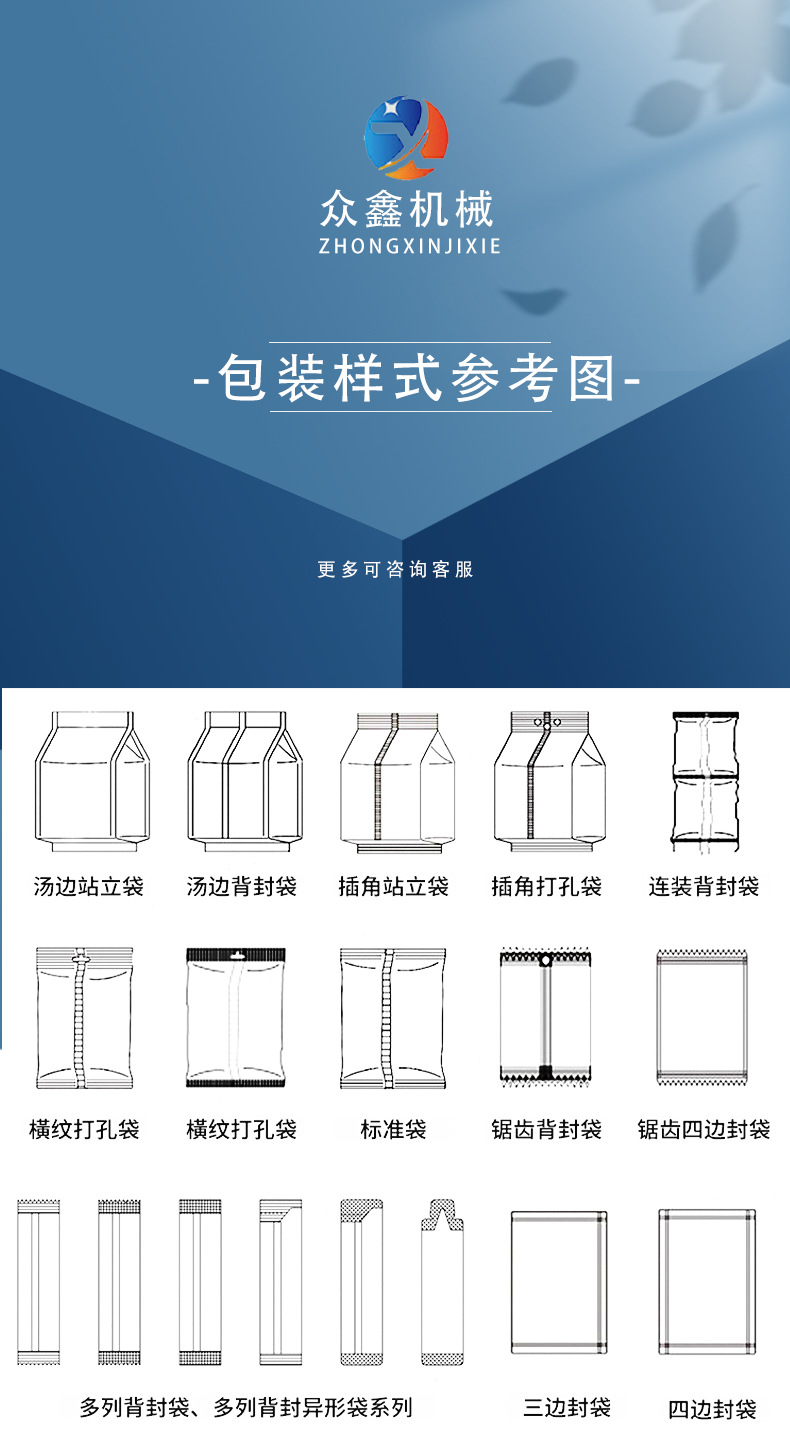 众鑫机械
ZHONGXINJIXIE

-包装样式参考图-

更多可咨询客服

汤边站立袋

汤边背封袋

插角站立袋

插角打孔袋

连装背封袋

横纹打孔袋

横纹打孔袋

标准袋

锯齿背封袋

锯齿四边封袋

多列背封袋、多列背封异形袋系列

三边封袋

四边封袋