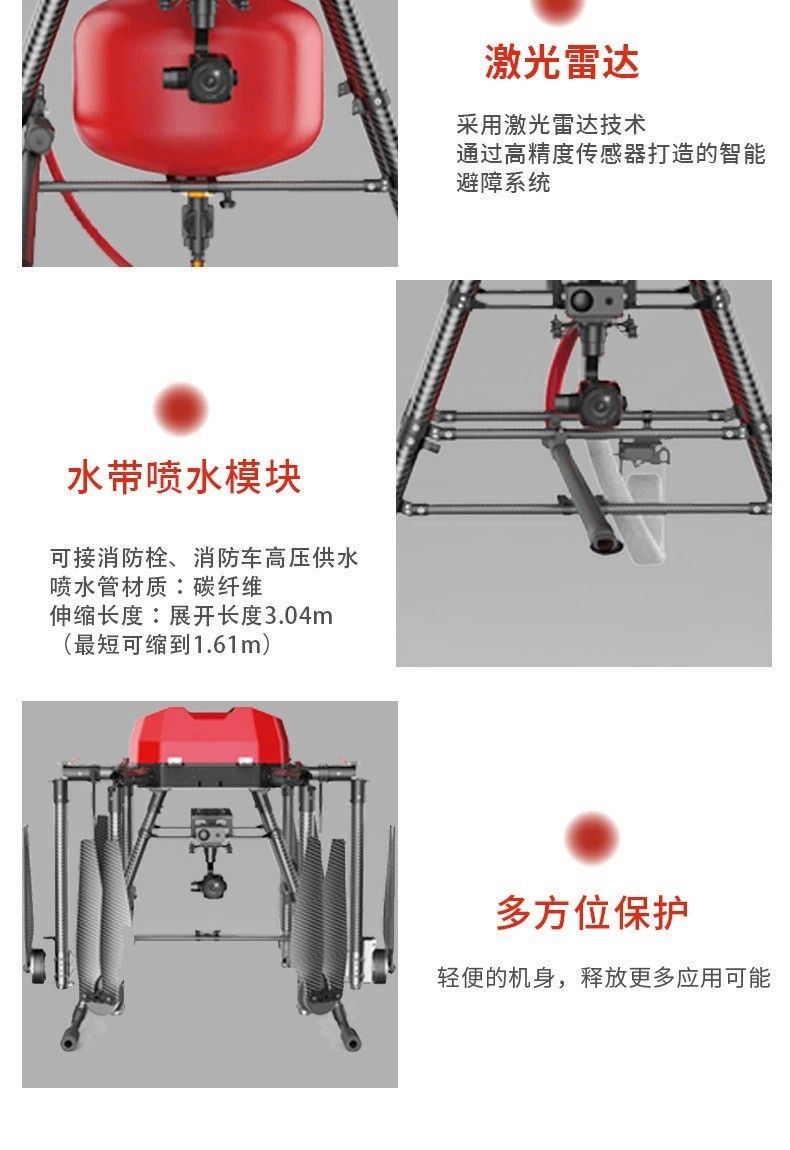 激光雷达

采用激光雷达技术
通过高精度传感器打造的智能避障系统

水带喷水模块

可接消防栓、消防车高压供水
喷水管材质：碳纤维
伸缩长度：展开长度3.04m
（最短可缩到1.61m）

多方位保护

轻便的机身，释放更多应用可能