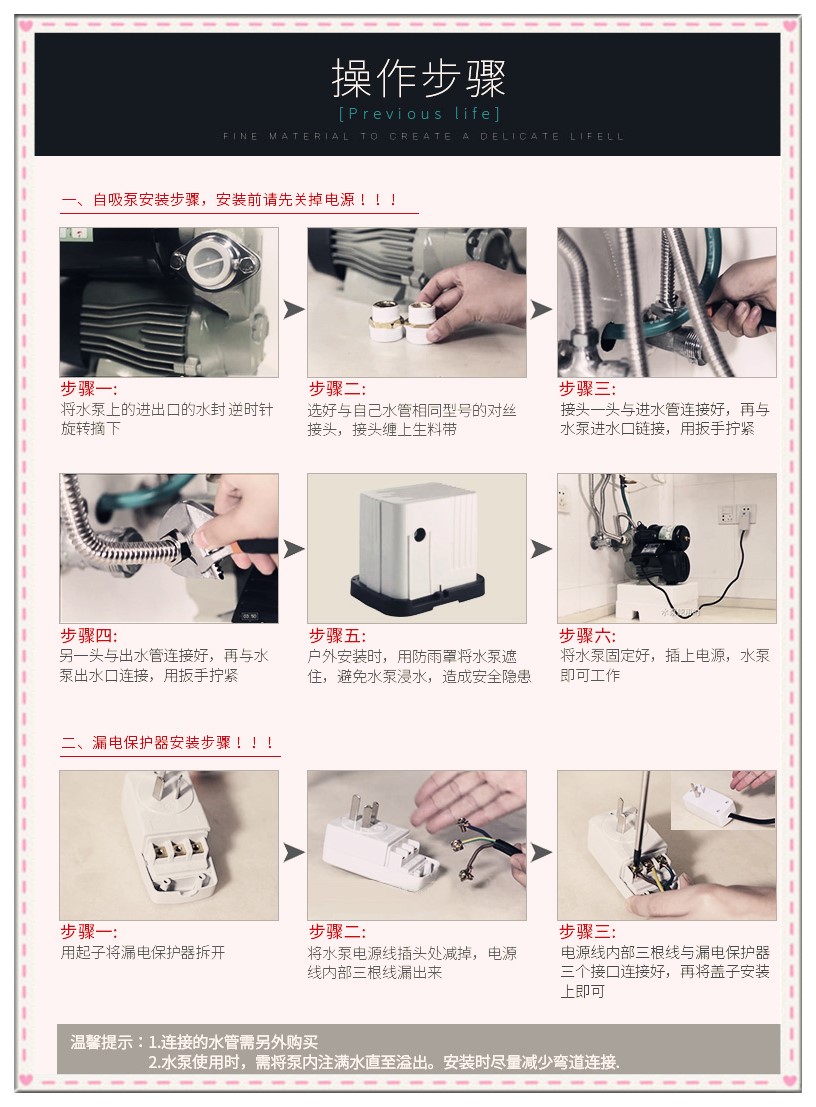 操作步骤

[Previous life]

FINE MATERIAL TO CREATE A DELICATE LIFELL

一、自吸泵安装步骤，安装前请先关掉电源！！！

步骤一:
将水泵上的进出口的水封逆时针旋转摘下

步骤二:
选好与自己水管相同型号的对丝接头，接头缠上生料带

步骤三:
接头一头与进水管连接好，再与水泵进水口链接，用扳手拧紧

步骤四:
另一头与出水管连接好，再与水泵出水口连接，用扳手拧紧

步骤五:
户外安装时，用防雨罩将水泵遮住，避免水泵浸水，造成安全隐患

步骤六:
将水泵固定好，插上电源，水泵即可工作

二、漏电保护器安装步骤！！！

步骤一:
用起子将漏电保护器拆开

步骤二:
将水泵电源线插头处减掉，电源线内部三根线漏出来

步骤三:
电源线内部三根线与漏电保护器三个接口连接好，再将盖子安装上即可

温馨提示：1.连接的水管需另外购买
2.水泵使用时，需将泵内注满水直至溢出。安装时尽量减少弯道连接.