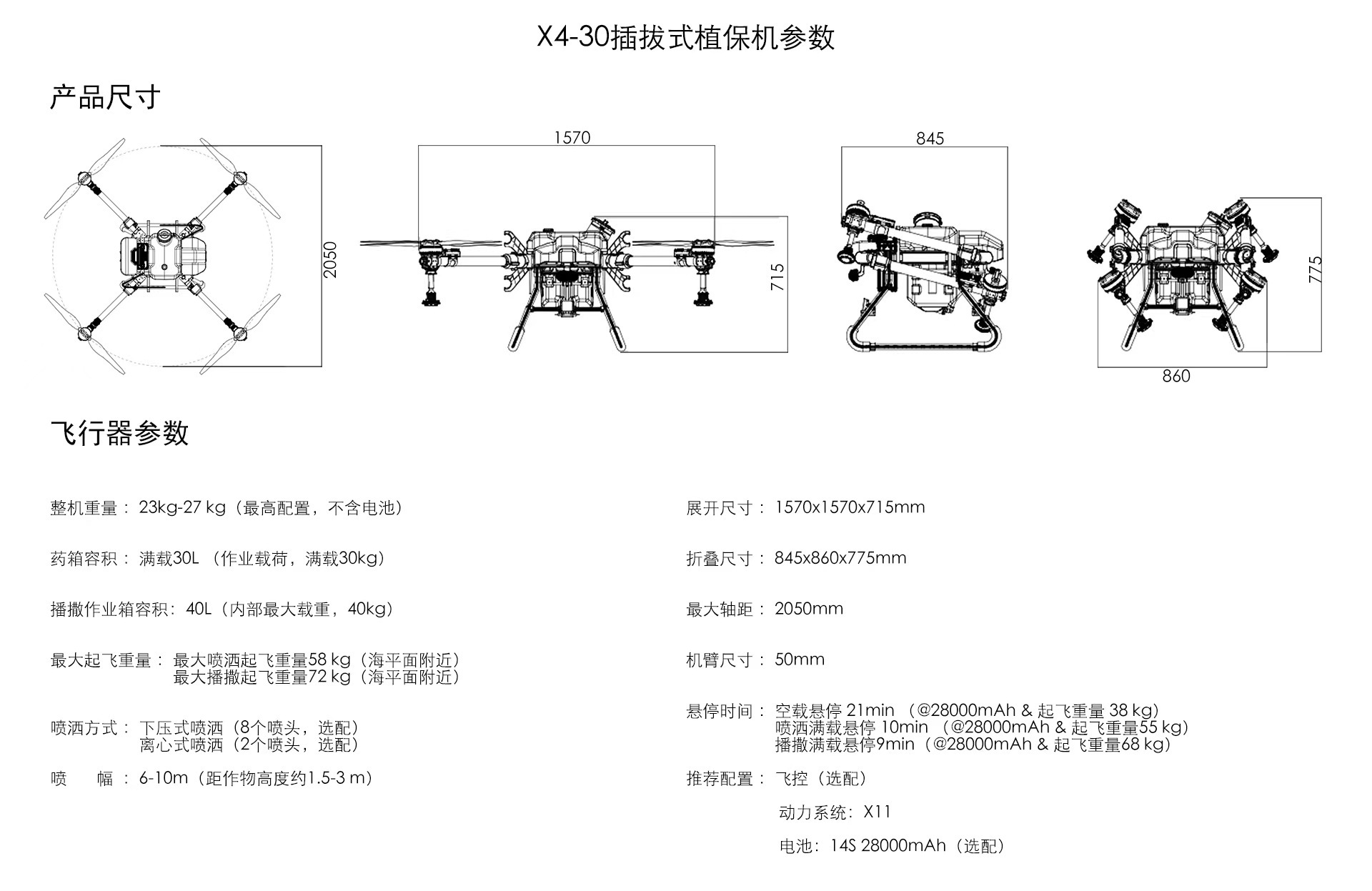 X4-30插拔式植保机参数

产品尺寸

2050

1570

715

845

775

860

飞行器参数

整机重量： 23kg-27 kg（最高配置，不含电池）

药箱容积： 满载30L （作业载荷，满载30kg）

播撒作业箱容积：40L（内部最大载重，40kg）

最大起飞重量： 最大喷洒起飞重量58 kg（海平面附近）
最大播撒起飞重量72 kg（海平面附近）

喷洒方式： 下压式喷洒（8个喷头，选配）
离心式喷洒（2个喷头，选配）

喷 幅 ： 6-10m（距作物高度约1.5-3 m）

展开尺寸： 1570x1570x715mm

折叠尺寸： 845x860x775mm

最大轴距： 2050mm

机臂尺寸： 50mm

悬停时间： 空载悬停 21min （@28000mAh & 起飞重量 38 kg）
喷洒满载悬停 10min （@28000mAh & 起飞重量55 kg）
播撒满载悬停9min（@28000mAh & 起飞重量68 kg）

推荐配置： 飞控（选配）

动力系统：X11

电池：14S 28000mAh（选配）