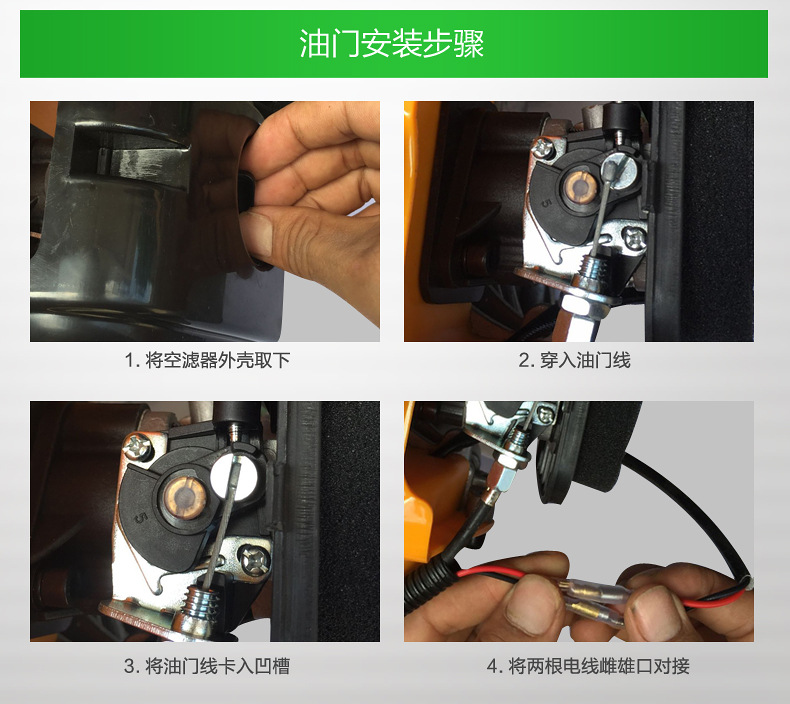 油门安装步骤

1. 将空滤器外壳取下

2. 穿入油门线

3. 将油门线卡入凹槽

4. 将两根电线雌雄口对接