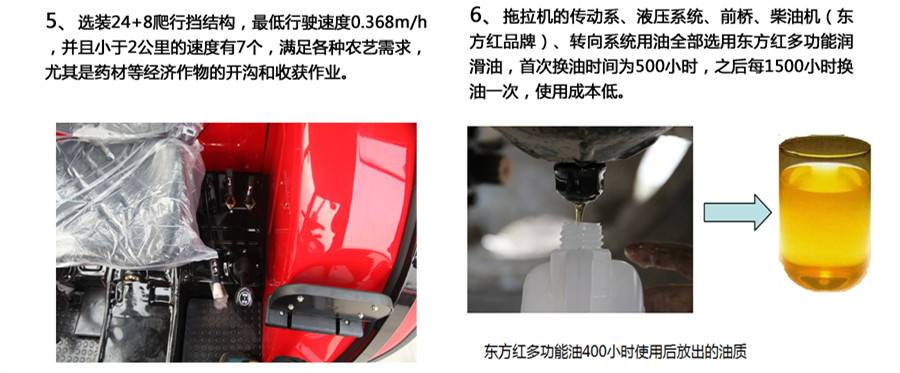 5、选装24+8爬行挡结构，最低行驶速度0.368m/h，并且小于2公里的速度有7个，满足各种农艺需求，尤其是药材等经济作物的开沟和收获作业。

6、拖拉机的传动系、液压系统、前桥、柴油机（东方红品牌）、转向系统用油全部选用东方红多功能润滑油，首次换油时间为500小时，之后每1500小时换油一次，使用成本低。

东方红多功能油400小时使用后放出的油质