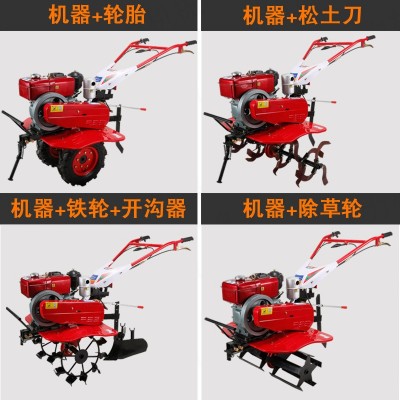 机器+轮胎

机器+松土刀

机器+铁轮+开沟器

机器+除草轮